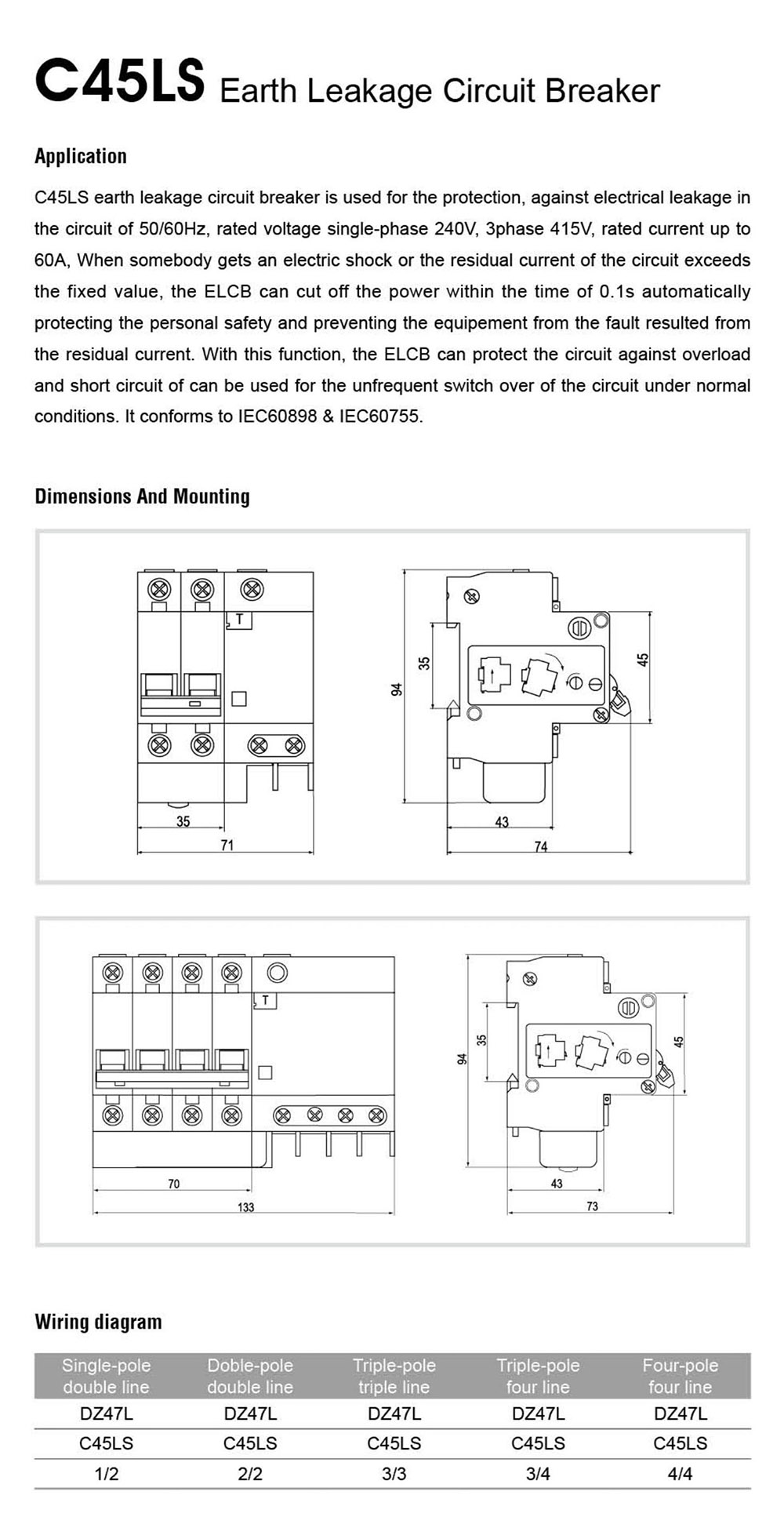 C45LS Earth Leakage Circuit Breaker

Application

C45LS earth leakage circuit breaker is used for the protection, against electrical leakage in the circuit of 50/60Hz, rated voltage single-phase 240V, 3phase 415V, rated current up to 60A, When somebody gets an electric shock or the residual current of the circuit exceeds the fixed value, the ELCB can cut off the power within the time of 0.1s automatically protecting the personal safety and preventing the equipement from the fault resulted from the residual current. With this function, the ELCB can protect the circuit against overload and short circuit of can be used for the unfrequent switch over of the circuit under normal conditions. It conforms to IEC60898 & IEC60755.

Dimensions And Mounting

T
35
71
94
35
45
43
74

T
70
133
94
35
45
43
73

Wiring diagram

| Single-pole double line | Doble-pole double line | Triple-pole triple line | Triple-pole four line | Four-pole four line |
|---|---|---|---|---|
| DZ47L | DZ47L | DZ47L | DZ47L | DZ47L |
| C45LS | C45LS | C45LS | C45LS | C45LS |
| 1/2 | 2/2 | 3/3 | 3/4 | 4/4 |